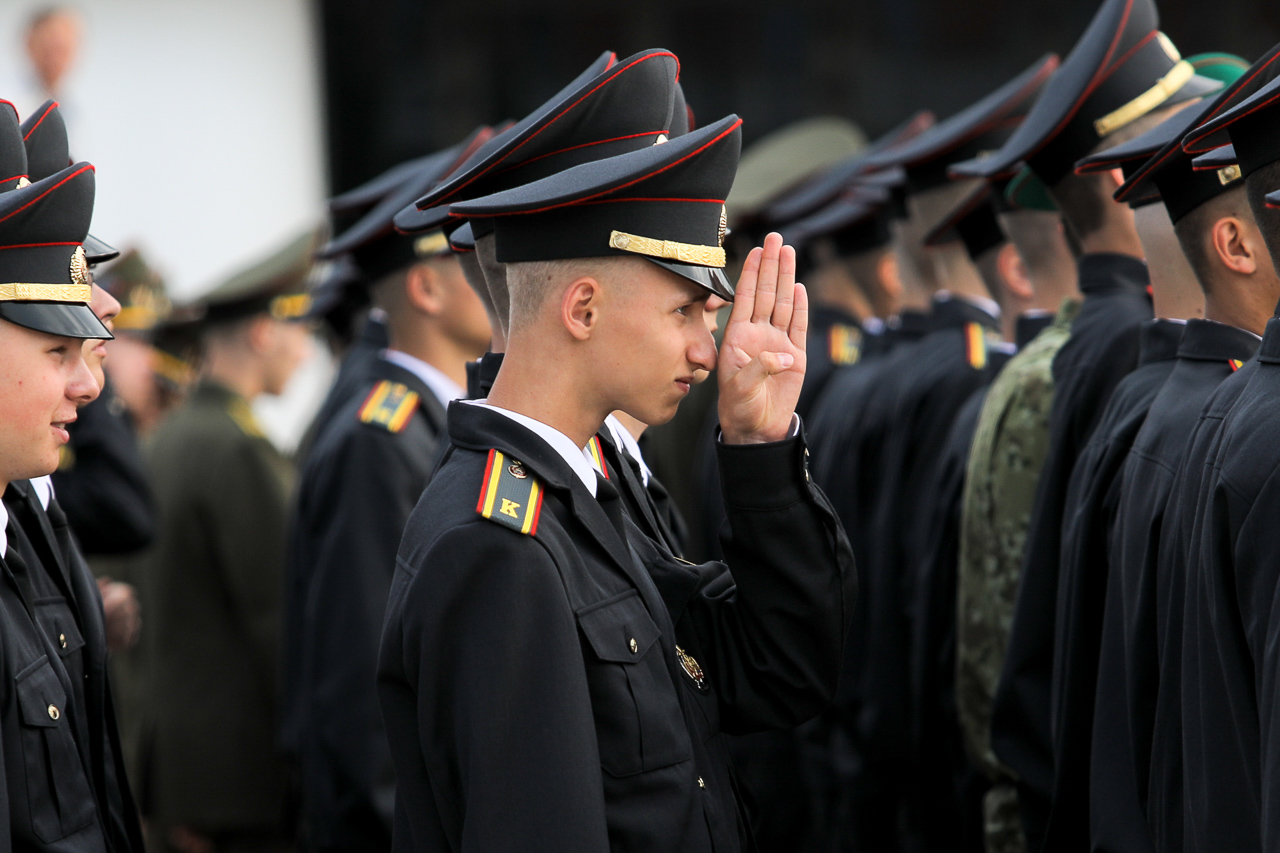 К