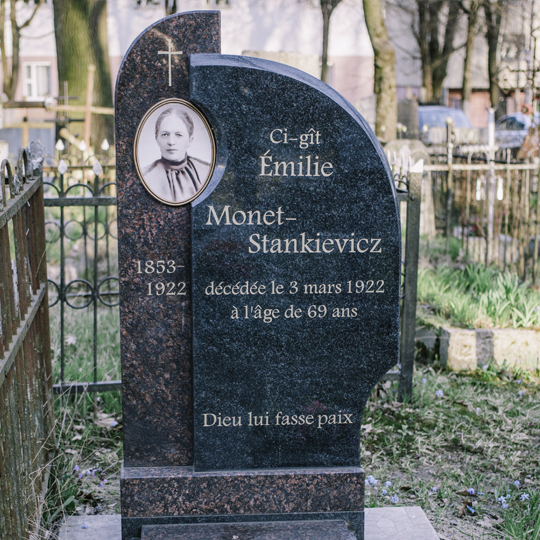 Ci-gît
Émilie

Monet-
Stankievicz

1853-
1922

décédée le 3 mars 1922
à l'âge de 69 ans

Dieu lui fasse paix